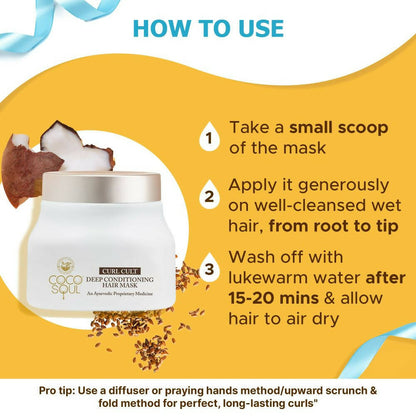 HOW TO USE

COCO SOUL
CURL CULT
DEEP CONDITIONING HAIR MASK
An Ayurvedic Proprietary Medicine

1 Take a small scoop of the mask

2 Apply it generously on well-cleansed wet hair, from root to tip

3 Wash off with lukewarm water after 15-20 mins & allow hair to air dry

Pro tip: Use a diffuser or praying hands method/upward scrunch & fold method for perfect, long-lasting curls"