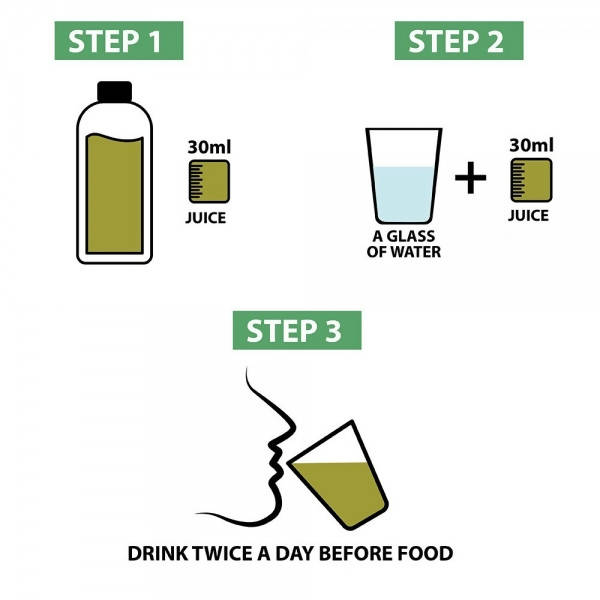 STEP 1

30ml

JUICE

STEP 2

A GLASS OF WATER

+

30ml

JUICE

STEP 3

DRINK TWICE A DAY BEFORE FOOD