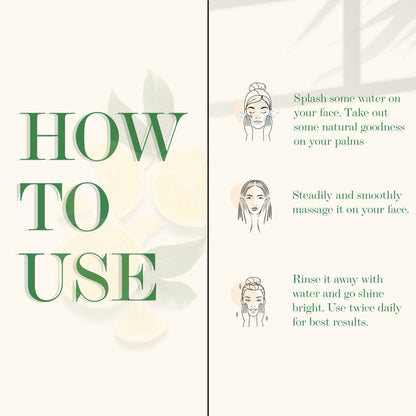 HOW TO USE

Splash some water on your face. Take out some natural goodness on your palms

Steadily and smoothly massage it on your face.

Rinse it away with water and go shine bright. Use twice daily for best results.