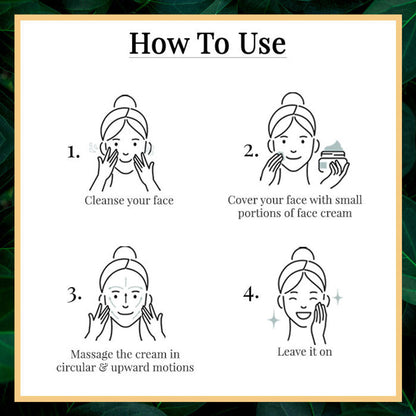 How To Use

1.

Cleanse your face

2.

Cover your face with small portions of face cream

3.

Massage the cream in circular & upward motions

4.

Leave it on