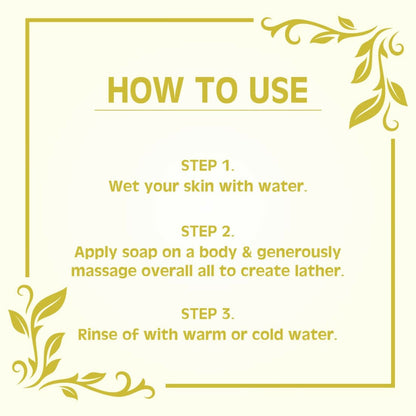 HOW TO USE

STEP 1.
Wet your skin with water.

STEP 2.
Apply soap on a body & generously massage overall all to create lather.

STEP 3.
Rinse of with warm or cold water.