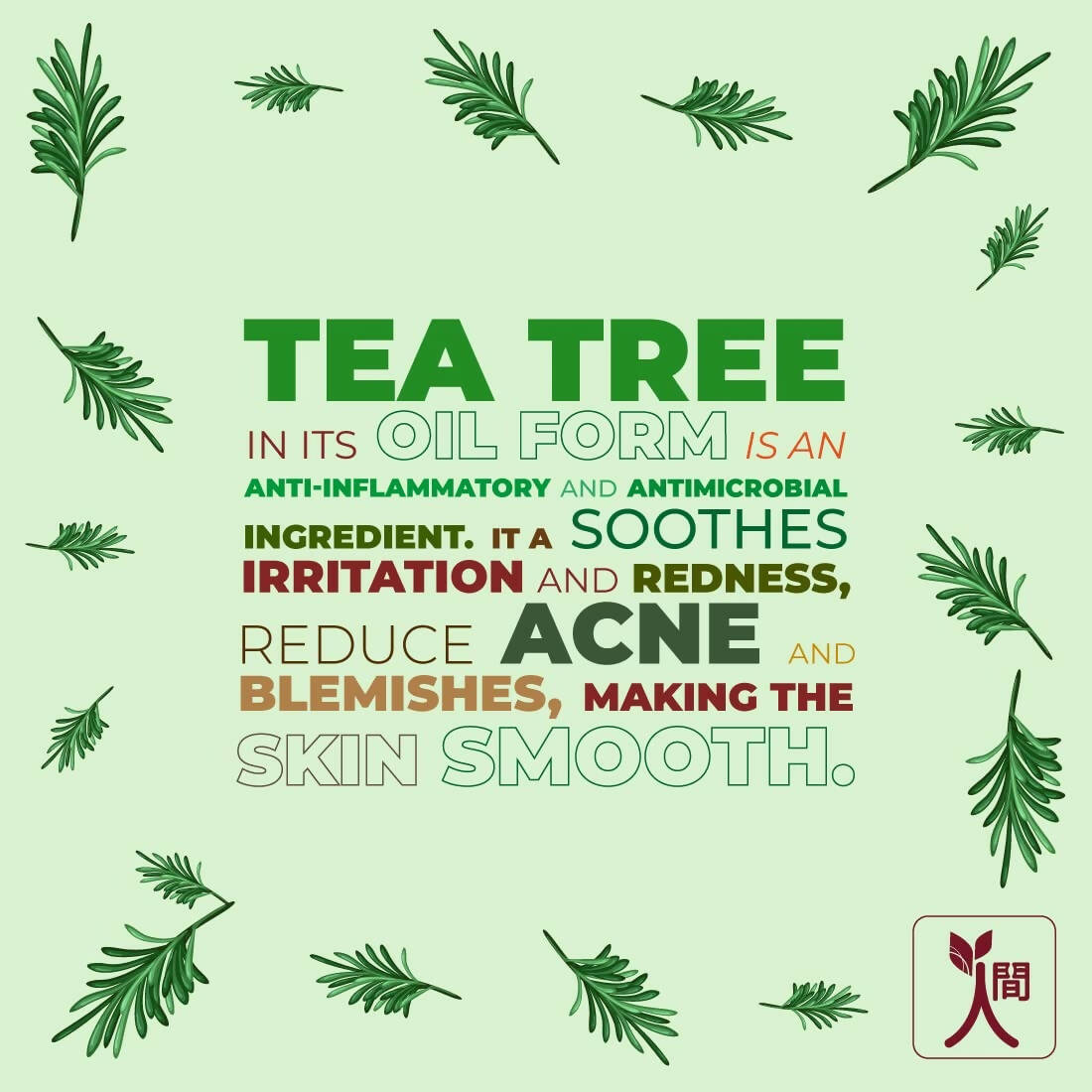 TEA TREE
IN ITS OIL FORM IS AN ANTI-INFLAMMATORY AND ANTIMICROBIAL INGREDIENT. IT A SOOTHES IRRITATION AND REDNESS, REDUCE ACNE AND BLEMISHES, MAKING THE SKIN SMOOTH.

人間