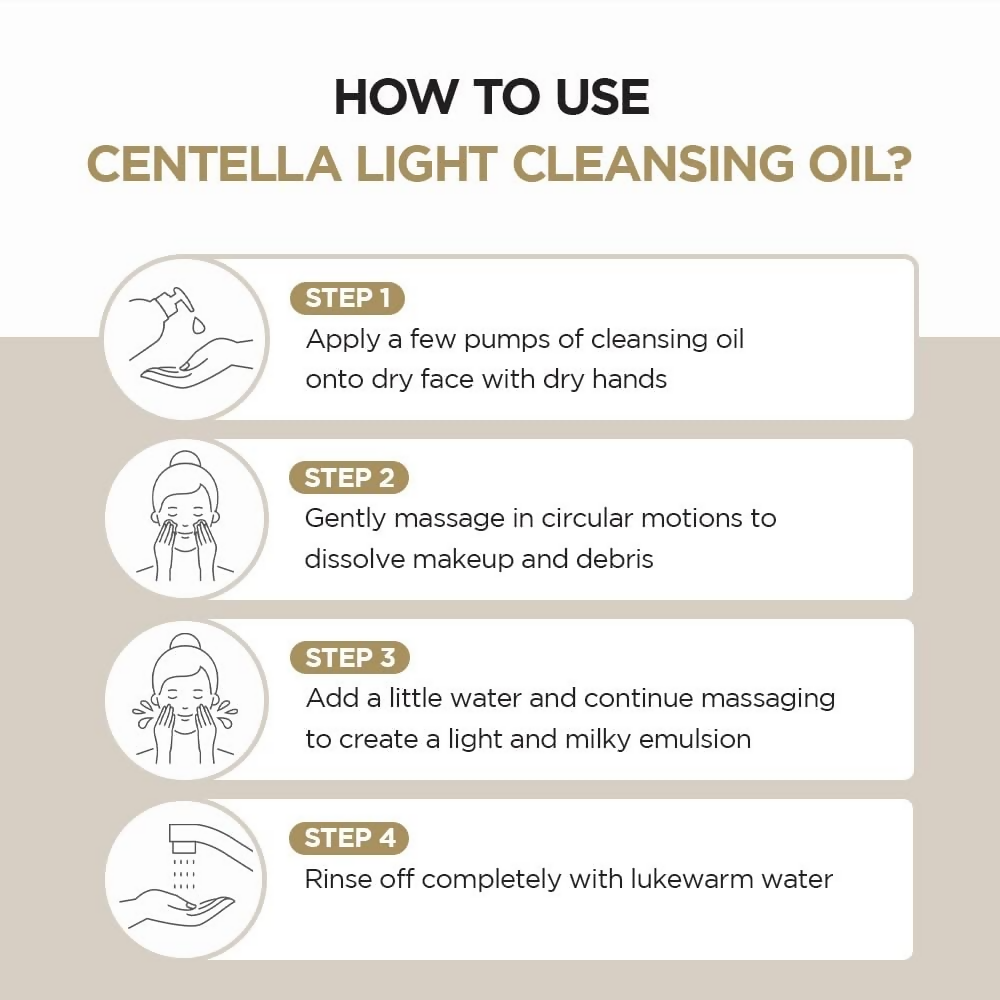 HOW TO USE
CENTELLA LIGHT CLEANSING OIL?

STEP 1
Apply a few pumps of cleansing oil onto dry face with dry hands

STEP 2
Gently massage in circular motions to dissolve makeup and debris

STEP 3
Add a little water and continue massaging to create a light and milky emulsion

STEP 4
Rinse off completely with lukewarm water