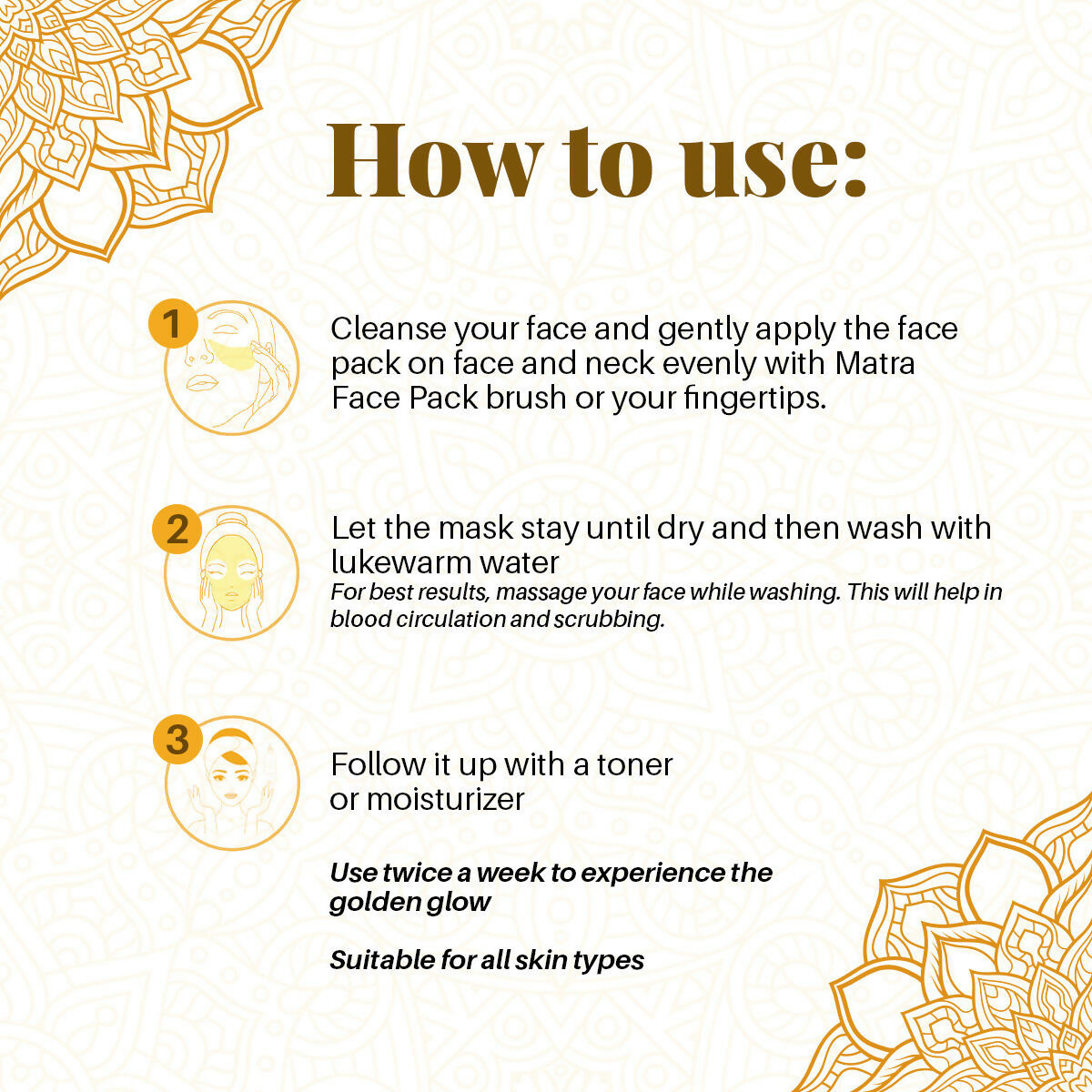 How to use:

1

Cleanse your face and gently apply the face pack on face and neck evenly with Matra Face Pack brush or your fingertips.

2

Let the mask stay until dry and then wash with lukewarm water

For best results, massage your face while washing. This will help in blood circulation and scrubbing.

3

Follow it up with a toner or moisturizer

Use twice a week to experience the golden glow

Suitable for all skin types