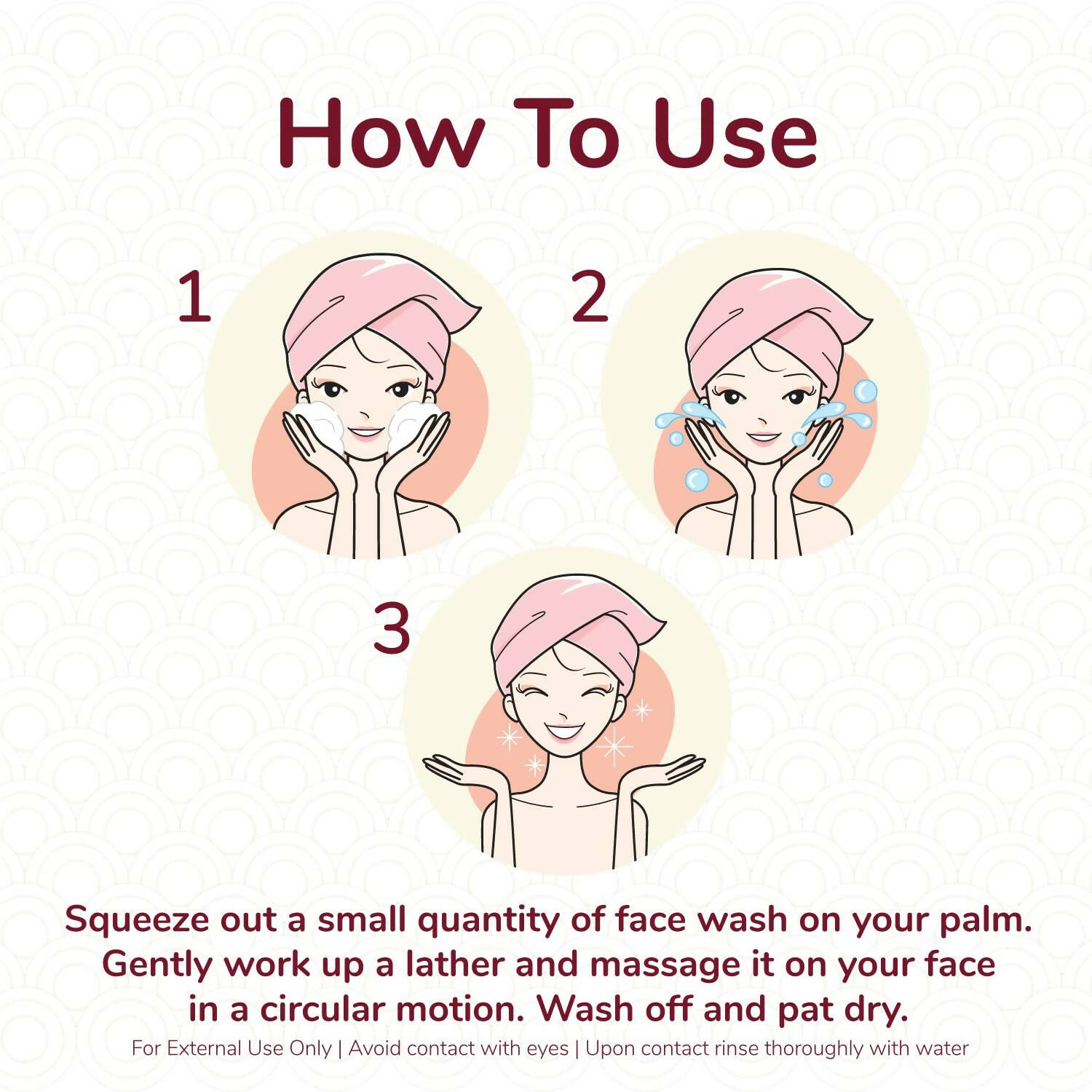 How To Use

1

2

3

Squeeze out a small quantity of face wash on your palm. Gently work up a lather and massage it on your face in a circular motion. Wash off and pat dry.

For External Use Only | Avoid contact with eyes | Upon contact rinse thoroughly with water