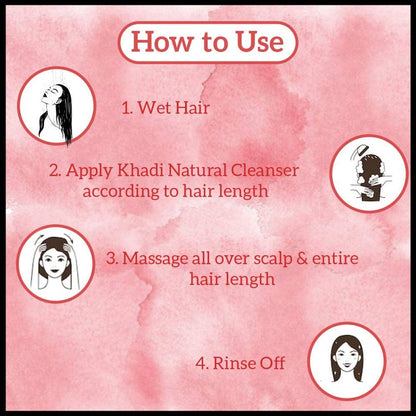 How to Use

1. Wet Hair

2. Apply Khadi Natural Cleanser according to hair length

3. Massage all over scalp & entire hair length

4. Rinse Off