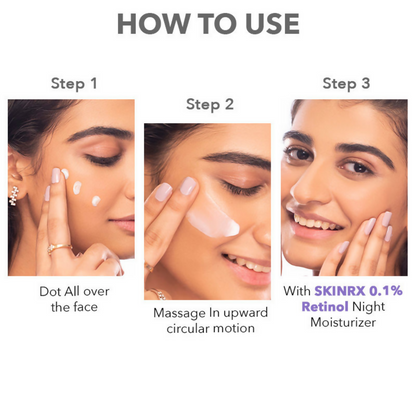 HOW TO USE

Step 1

Dot All over the face

Step 2

Massage In upward circular motion

Step 3

With SKINRX 0.1% Retinol Night Moisturizer