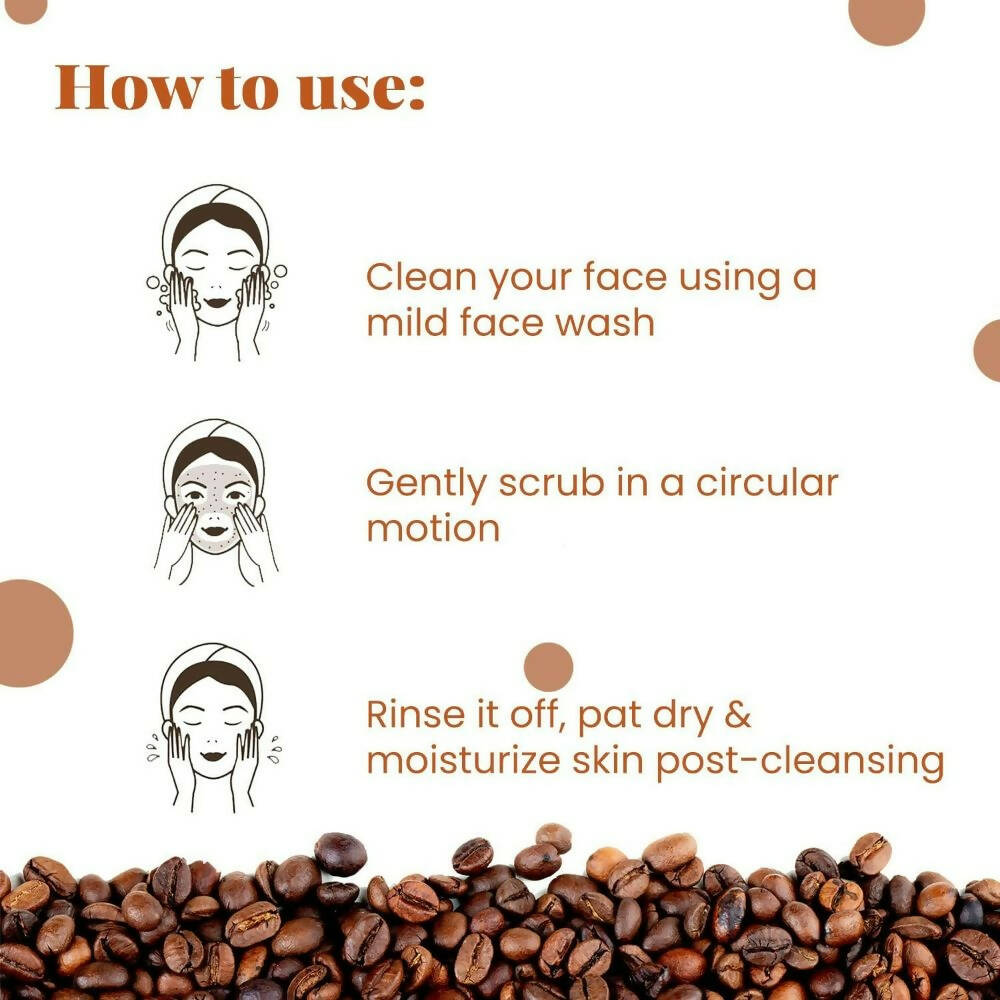 How to use:

Clean your face using a mild face wash

Gently scrub in a circular motion

Rinse it off, pat dry & moisturize skin post-cleansing