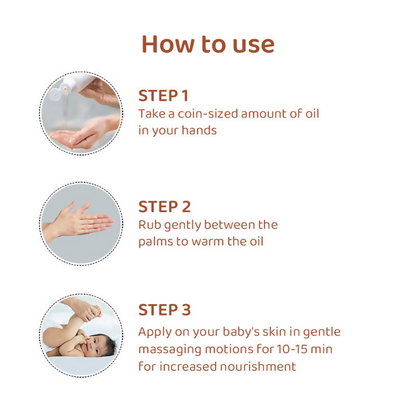 How to use

STEP 1
Take a coin-sized amount of oil in your hands

STEP 2
Rub gently between the palms to warm the oil

STEP 3
Apply on your baby's skin in gentle massaging motions for 10-15 min for increased nourishment