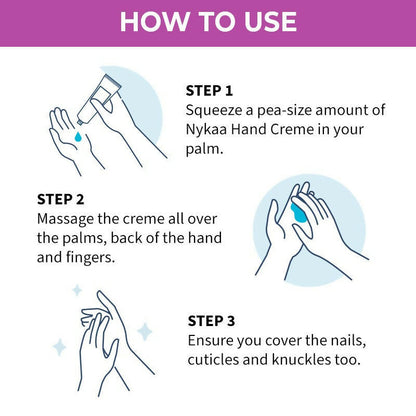 HOW TO USE

STEP 1
Squeeze a pea-size amount of Nykaa Hand Creme in your palm.

STEP 2
Massage the creme all over the palms, back of the hand and fingers.

STEP 3
Ensure you cover the nails, cuticles and knuckles too.