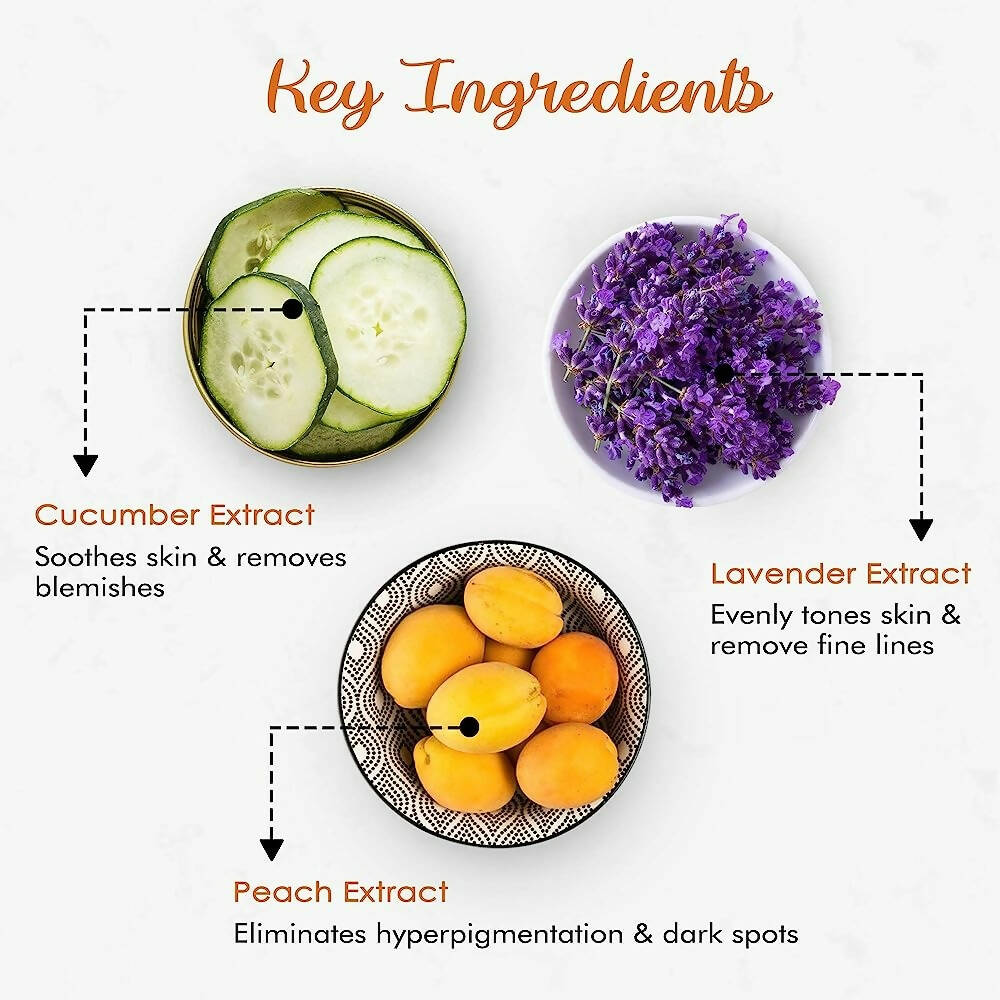 Key Ingredients

Cucumber Extract
Soothes skin & removes blemishes

Lavender Extract
Evenly tones skin & remove fine lines

Peach Extract
Eliminates hyperpigmentation & dark spots