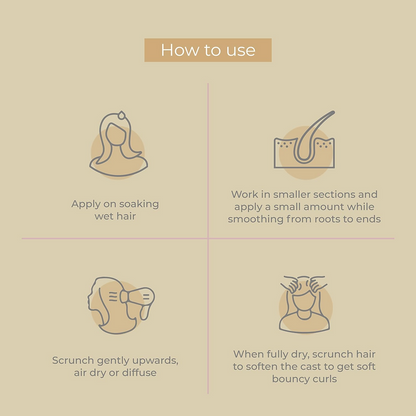 How to use

Apply on soaking wet hair

Work in smaller sections and apply a small amount while smoothing from roots to ends

Scrunch gently upwards, air dry or diffuse

When fully dry, scrunch hair to soften the cast to get soft bouncy curls