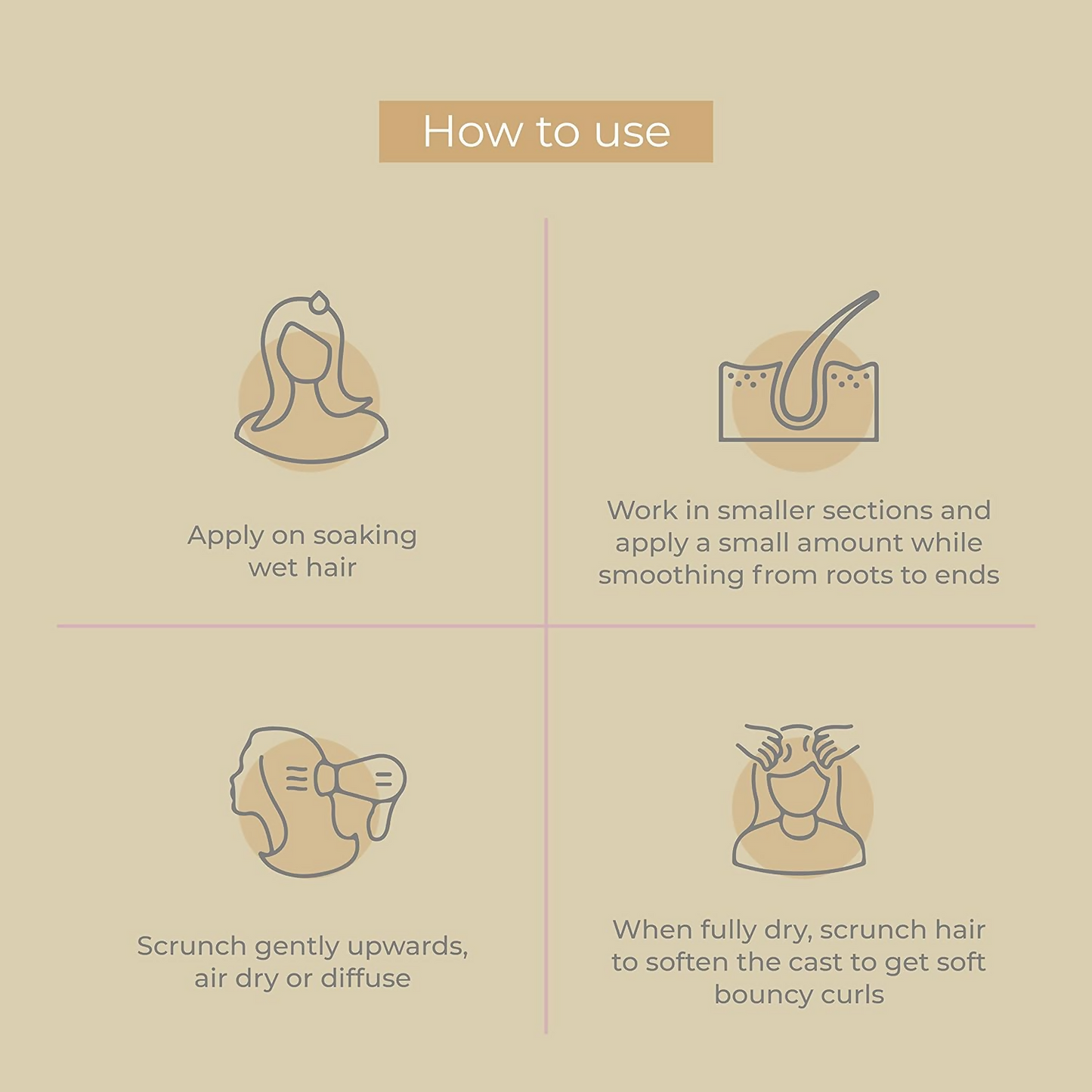 How to use

Apply on soaking wet hair

Work in smaller sections and apply a small amount while smoothing from roots to ends

Scrunch gently upwards, air dry or diffuse

When fully dry, scrunch hair to soften the cast to get soft bouncy curls