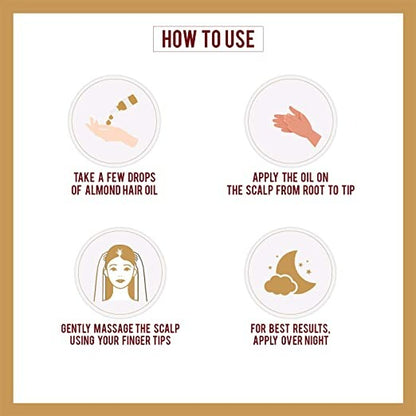 HOW TO USE

TAKE A FEW DROPS OF ALMOND HAIR OIL

APPLY THE OIL ON THE SCALP FROM ROOT TO TIP

GENTLY MASSAGE THE SCALP USING YOUR FINGER TIPS

FOR BEST RESULTS, APPLY OVER NIGHT