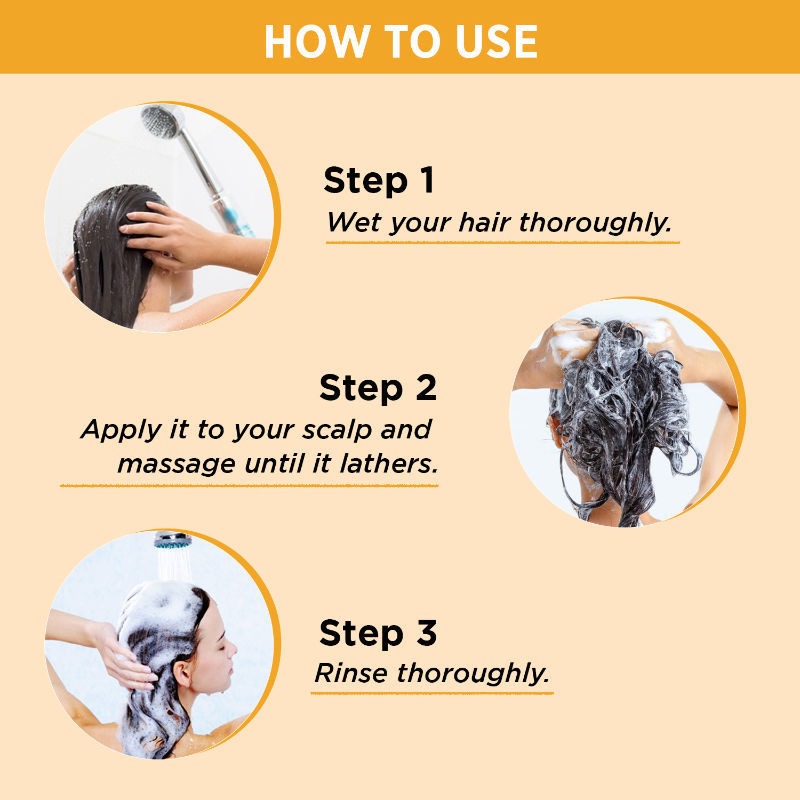 HOW TO USE

Step 1
Wet your hair thoroughly.

Step 2
Apply it to your scalp and massage until it lathers.

Step 3
Rinse thoroughly.