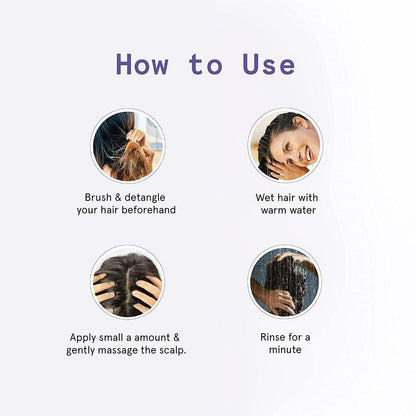 How to Use

Brush & detangle your hair beforehand

Wet hair with warm water

Apply small a amount & gently massage the scalp.

Rinse for a minute