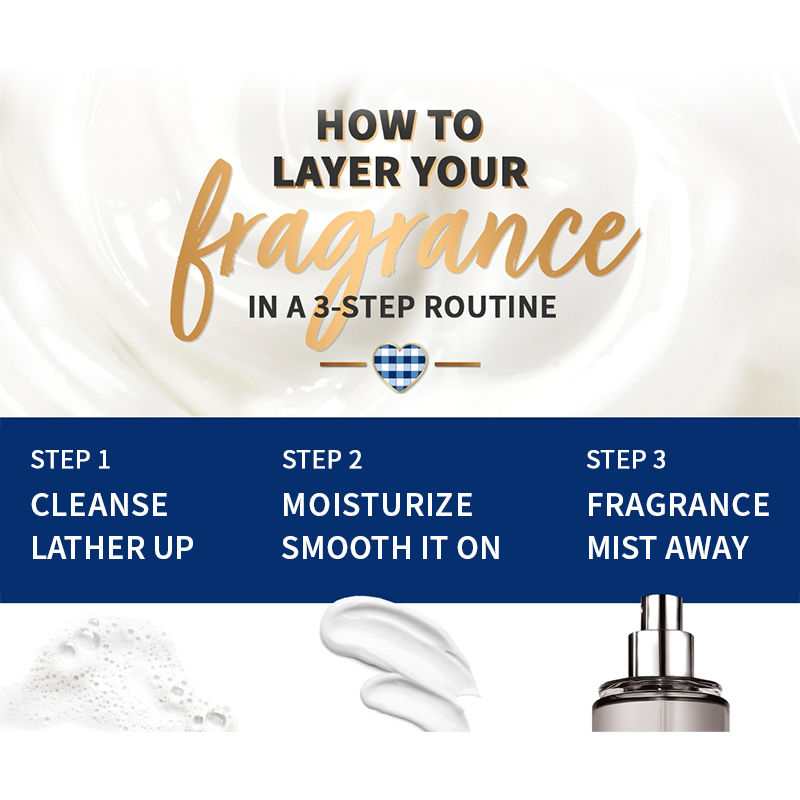 HOW TO
LAYER YOUR
fragrance
IN A 3-STEP ROUTINE

STEP 1
CLEANSE
LATHER UP

STEP 2
MOISTURIZE
SMOOTH IT ON

STEP 3
FRAGRANCE
MIST AWAY