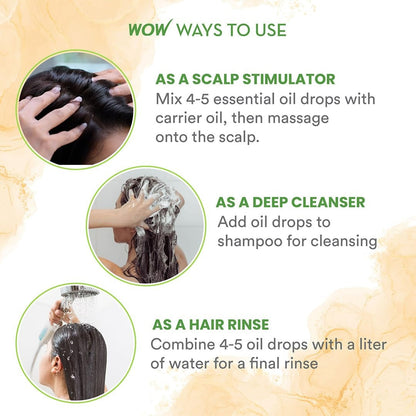 WOW WAYS TO USE

AS A SCALP STIMULATOR
Mix 4-5 essential oil drops with carrier oil, then massage onto the scalp.

AS A DEEP CLEANSER
Add oil drops to shampoo for cleansing

AS A HAIR RINSE
Combine 4-5 oil drops with a liter of water for a final rinse