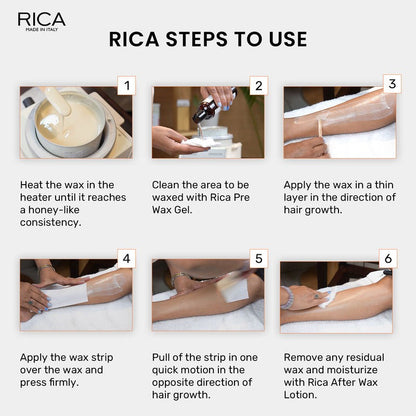 RICA
MADE IN ITALY

RICA STEPS TO USE

1

Heat the wax in the heater until it reaches a honey-like consistency.

2

Clean the area to be waxed with Rica Pre Wax Gel.

3

Apply the wax in a thin layer in the direction of hair growth.

4

Apply the wax strip over the wax and press firmly.

5

Pull of the strip in one quick motion in the opposite direction of hair growth.

6

Remove any residual wax and moisturize with Rica After Wax Lotion.