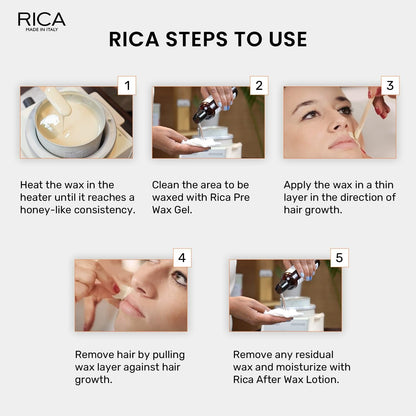 RICA
MADE IN ITALY

RICA STEPS TO USE

1

Heat the wax in the heater until it reaches a honey-like consistency.

2

Clean the area to be waxed with Rica Pre Wax Gel.

3

Apply the wax in a thin layer in the direction of hair growth.

4

Remove hair by pulling wax layer against hair growth.

5

Remove any residual wax and moisturize with Rica After Wax Lotion.