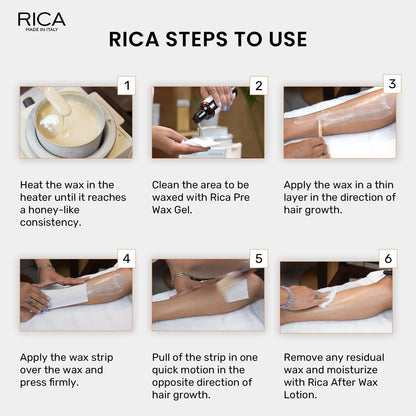 RICA
MADE IN ITALY

RICA STEPS TO USE

1

Heat the wax in the heater until it reaches a honey-like consistency.

2

Clean the area to be waxed with Rica Pre Wax Gel.

3

Apply the wax in a thin layer in the direction of hair growth.

4

Apply the wax strip over the wax and press firmly.

5

Pull of the strip in one quick motion in the opposite direction of hair growth.

6

Remove any residual wax and moisturize with Rica After Wax Lotion.