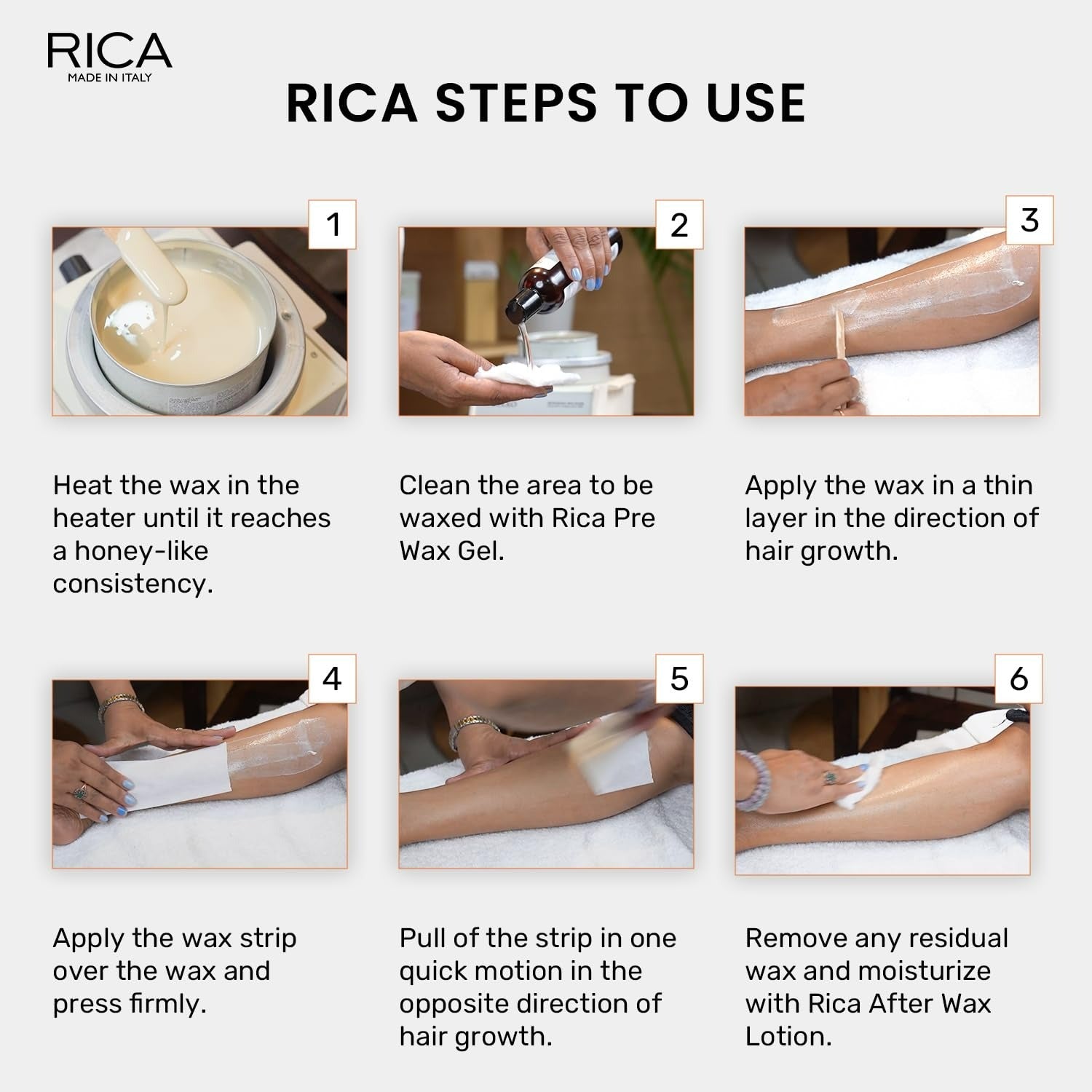 RICA
MADE IN ITALY

RICA STEPS TO USE

1

Heat the wax in the heater until it reaches a honey-like consistency.

2

Clean the area to be waxed with Rica Pre Wax Gel.

3

Apply the wax in a thin layer in the direction of hair growth.

4

Apply the wax strip over the wax and press firmly.

5

Pull of the strip in one quick motion in the opposite direction of hair growth.

6

Remove any residual wax and moisturize with Rica After Wax Lotion.