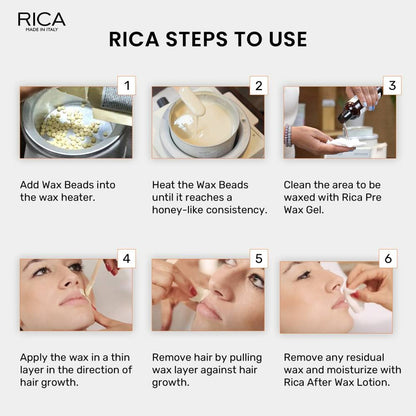 RICA
MADE IN ITALY

RICA STEPS TO USE

1

Add Wax Beads into the wax heater.

2

Heat the Wax Beads until it reaches a honey-like consistency.

3

Clean the area to be waxed with Rica Pre Wax Gel.

4

Apply the wax in a thin layer in the direction of hair growth.

5

Remove hair by pulling wax layer against hair growth.

6

Remove any residual wax and moisturize with Rica After Wax Lotion.