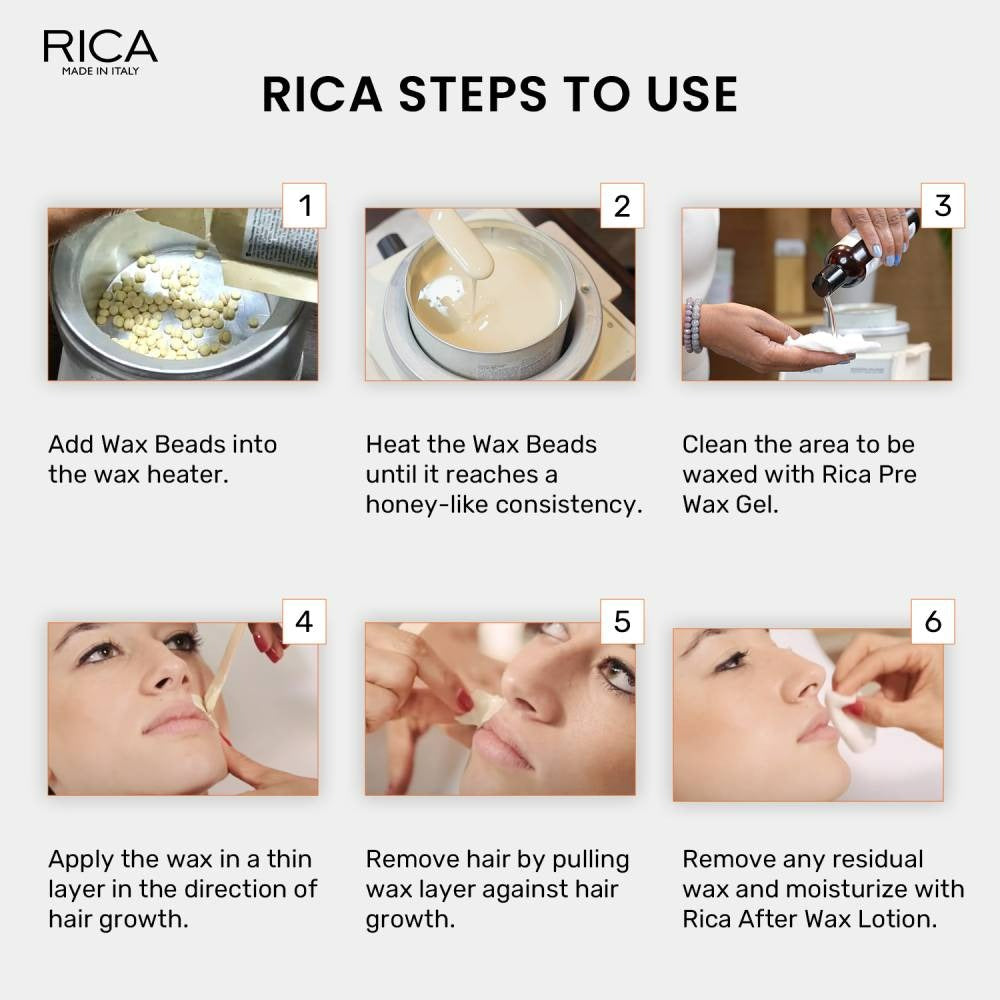 RICA
MADE IN ITALY

RICA STEPS TO USE

1

Add Wax Beads into the wax heater.

2

Heat the Wax Beads until it reaches a honey-like consistency.

3

Clean the area to be waxed with Rica Pre Wax Gel.

4

Apply the wax in a thin layer in the direction of hair growth.

5

Remove hair by pulling wax layer against hair growth.

6

Remove any residual wax and moisturize with Rica After Wax Lotion.