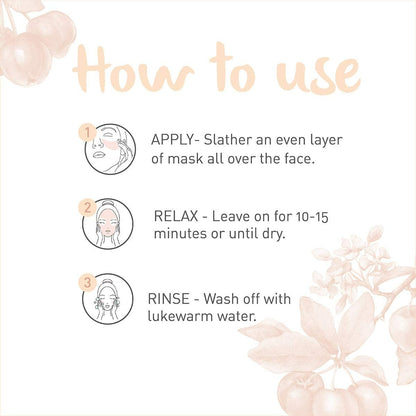 How to use

1 APPLY- Slather an even layer of mask all over the face.

2 RELAX - Leave on for 10-15 minutes or until dry.

3 RINSE - Wash off with lukewarm water.