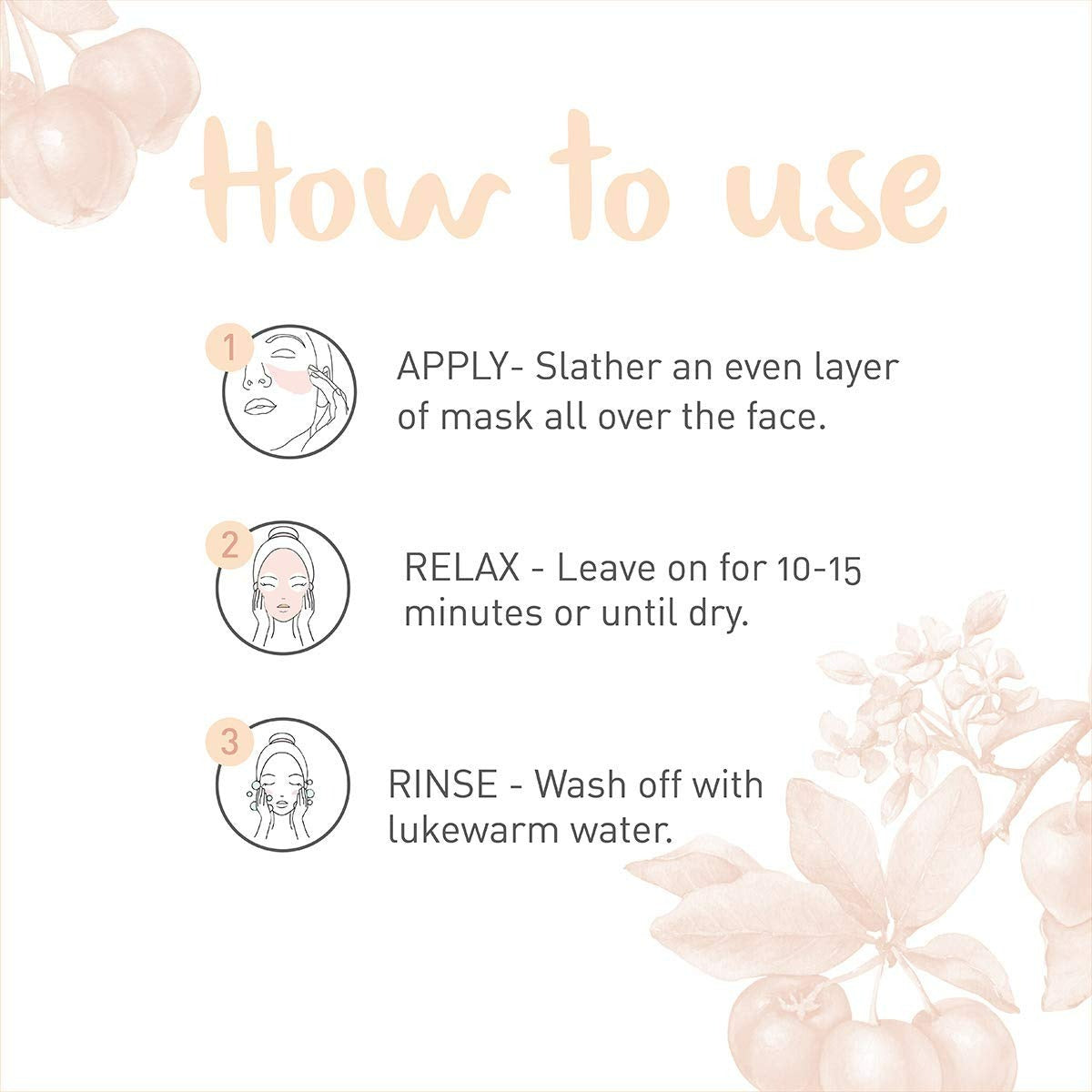 How to use

1

APPLY- Slather an even layer of mask all over the face.

2

RELAX - Leave on for 10-15 minutes or until dry.

3

RINSE - Wash off with lukewarm water.