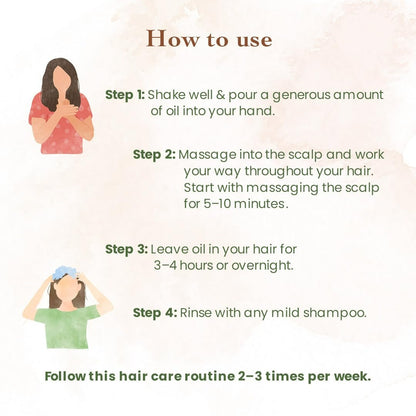 How to use

Step 1: Shake well & pour a generous amount of oil into your hand.

Step 2: Massage into the scalp and work your way throughout your hair. Start with massaging the scalp for 5–10 minutes.

Step 3: Leave oil in your hair for 3–4 hours or overnight.

Step 4: Rinse with any mild shampoo.

Follow this hair care routine 2–3 times per week.