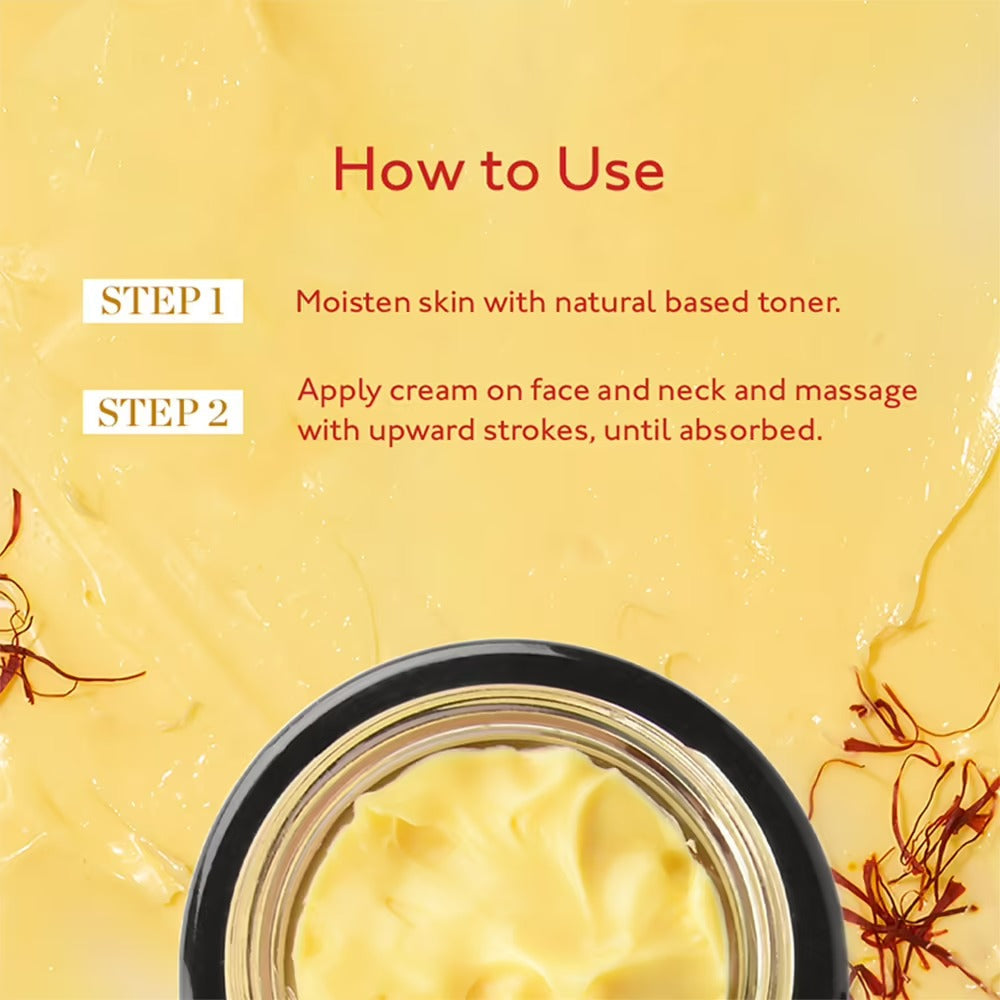 How to Use

STEP 1

Moisten skin with natural based toner.

STEP 2

Apply cream on face and neck and massage with upward strokes, until absorbed.