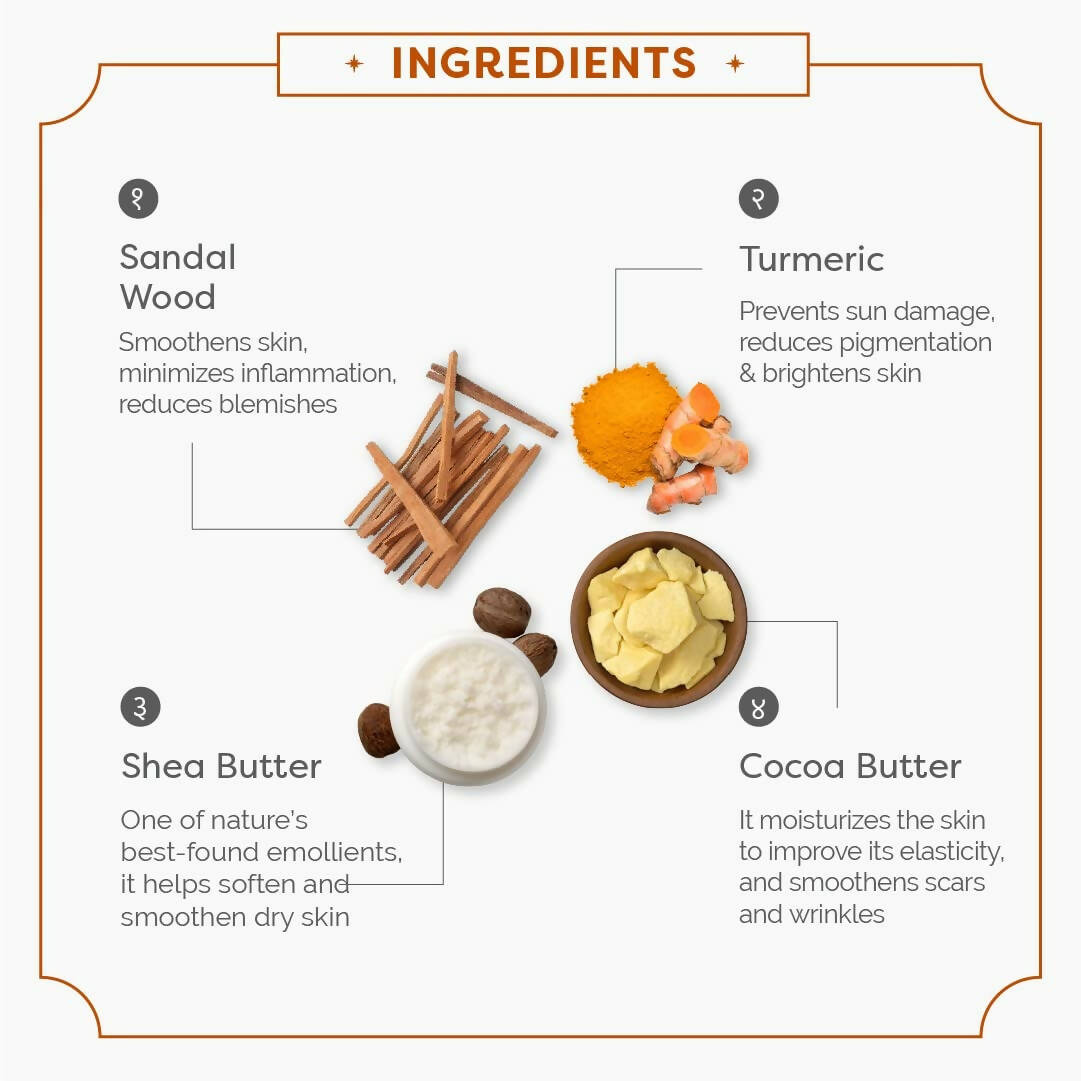 INGREDIENTS

१

Sandal Wood

Smoothens skin, minimizes inflammation, reduces blemishes

२

Turmeric

Prevents sun damage, reduces pigmentation & brightens skin

३

Shea Butter

One of nature's best-found emollients, it helps soften and smoothen dry skin

४

Cocoa Butter

It moisturizes the skin to improve its elasticity, and smoothens scars and wrinkles