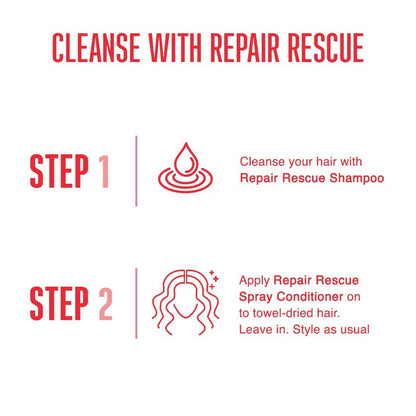 CLEANSE WITH REPAIR RESCUE

STEP 1

Cleanse your hair with Repair Rescue Shampoo

STEP 2

Apply Repair Rescue Spray Conditioner on to towel-dried hair. Leave in. Style as usual