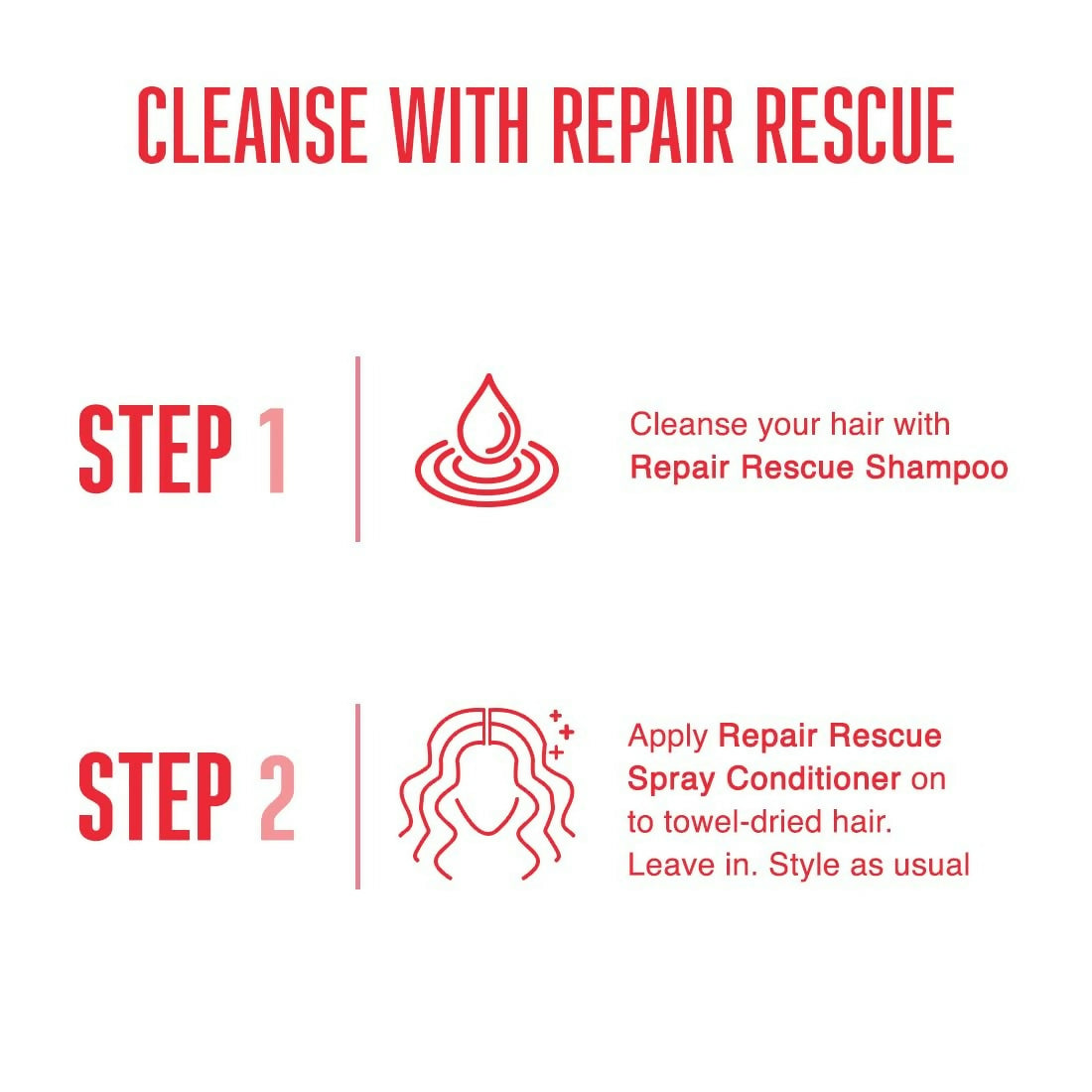 CLEANSE WITH REPAIR RESCUE

STEP 1

Cleanse your hair with Repair Rescue Shampoo

STEP 2

Apply Repair Rescue Spray Conditioner on to towel-dried hair. Leave in. Style as usual