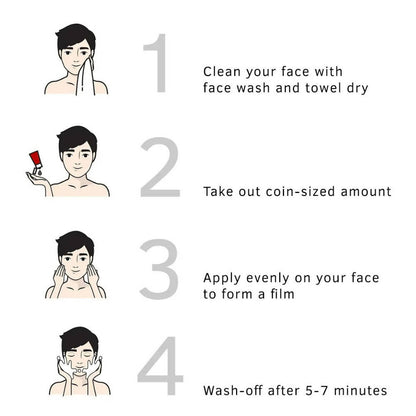 1

Clean your face with face wash and towel dry

2

Take out coin-sized amount

3

Apply evenly on your face to form a film

4

Wash-off after 5-7 minutes