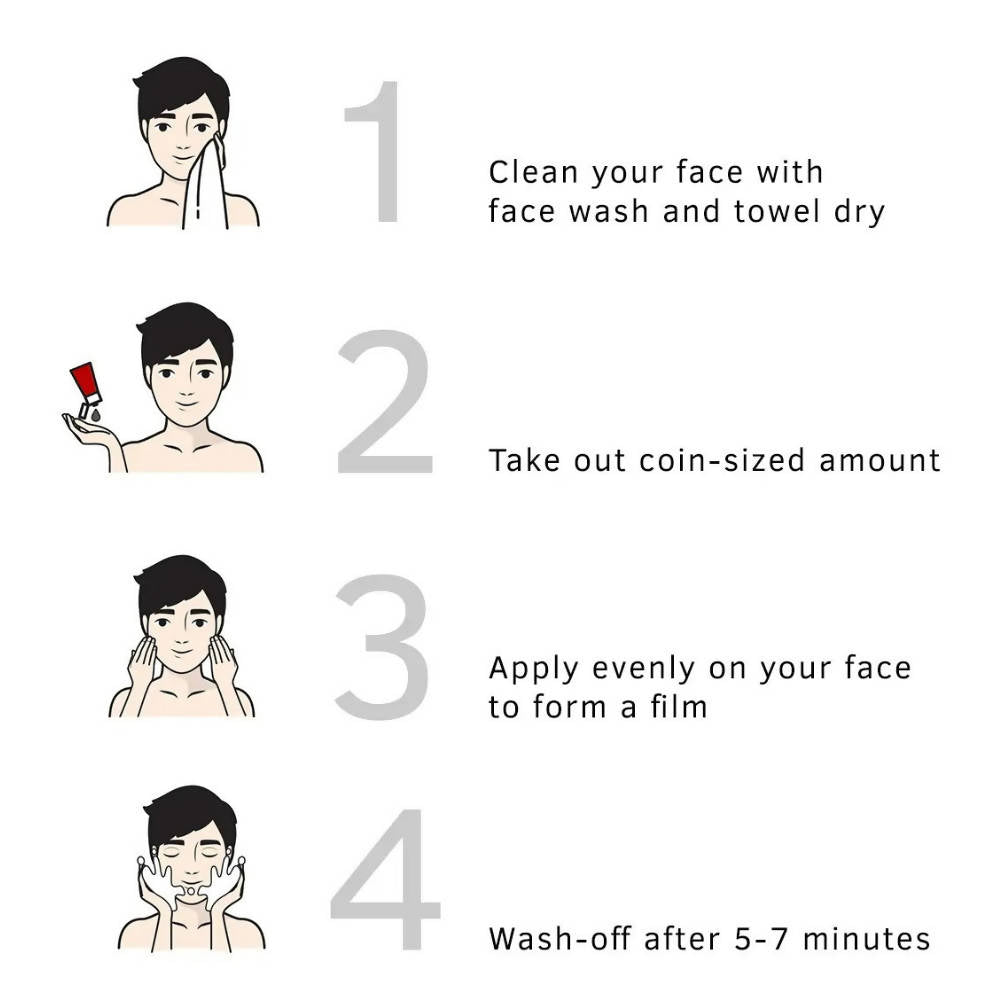 1

Clean your face with face wash and towel dry

2

Take out coin-sized amount

3

Apply evenly on your face to form a film

4

Wash-off after 5-7 minutes