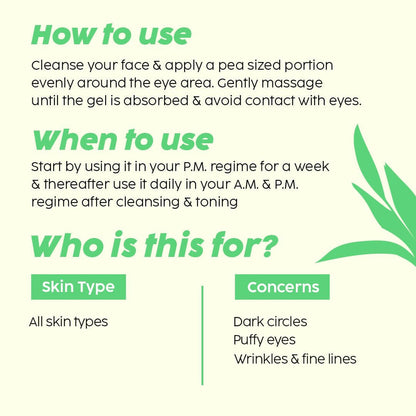 How to use

Cleanse your face & apply a pea sized portion evenly around the eye area. Gently massage until the gel is absorbed & avoid contact with eyes.

When to use

Start by using it in your P.M. regime for a week & thereafter use it daily in your A.M. & P.M. regime after cleansing & toning

Who is this for?

Skin Type

All skin types

Concerns

Dark circles
Puffy eyes
Wrinkles & fine lines