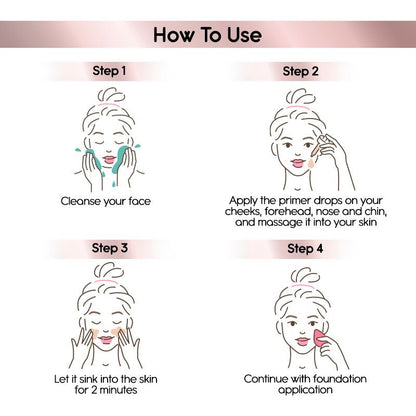 How To Use

Step 1

Cleanse your face

Step 2

Apply the primer drops on your cheeks, forehead, nose and chin, and massage it into your skin

Step 3

Let it sink into the skin for 2 minutes

Step 4

Continue with foundation application