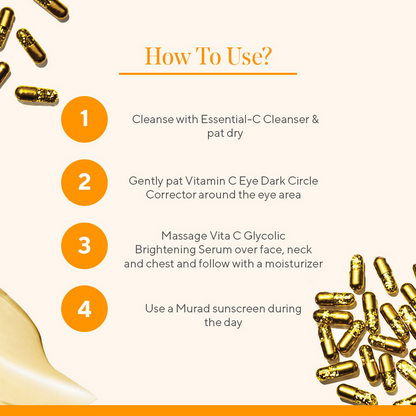 How To Use?

1

Cleanse with Essential-C Cleanser & pat dry

2

Gently pat Vitamin C Eye Dark Circle Corrector around the eye area

3

Massage Vita C Glycolic Brightening Serum over face, neck and chest and follow with a moisturizer

4

Use a Murad sunscreen during the day