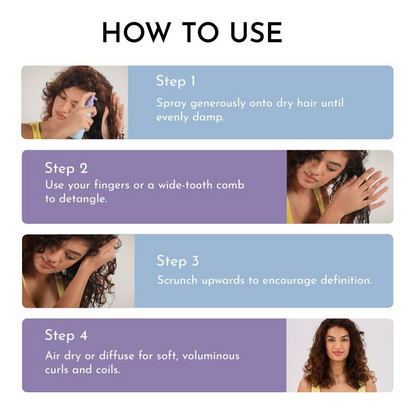 HOW TO USE

Step 1
Spray generously onto dry hair until evenly damp.

Step 2
Use your fingers or a wide-tooth comb to detangle.

Step 3
Scrunch upwards to encourage definition.

Step 4
Air dry or diffuse for soft, voluminous curls and coils.