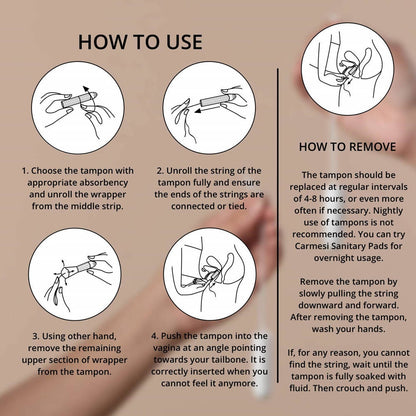 HOW TO USE

1. Choose the tampon with appropriate absorbency and unroll the wrapper from the middle strip.

2. Unroll the string of the tampon fully and ensure the ends of the strings are connected or tied.

3. Using other hand, remove the remaining upper section of wrapper from the tampon.

4. Push the tampon into the vagina at an angle pointing towards your tailbone. It is correctly inserted when you cannot feel it anymore.

HOW TO REMOVE

The tampon should be replaced at regular intervals of 4-8 hours, or even more often if necessary. Nightly use of tampons is not recommended. You can try Carmesi Sanitary Pads for overnight usage.

Remove the tampon by slowly pulling the string downward and forward. After removing the tampon, wash your hands.

If, for any reason, you cannot find the string, wait until the tampon is fully soaked with fluid. Then crouch and push.