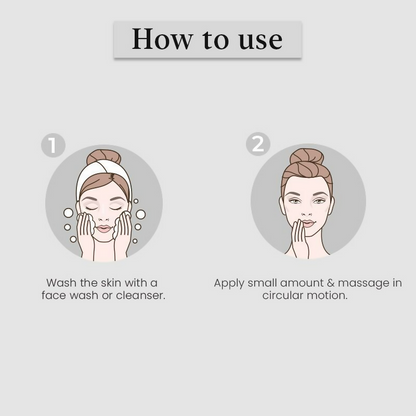 How to use

1

Wash the skin with a face wash or cleanser.

2

Apply small amount & massage in circular motion.