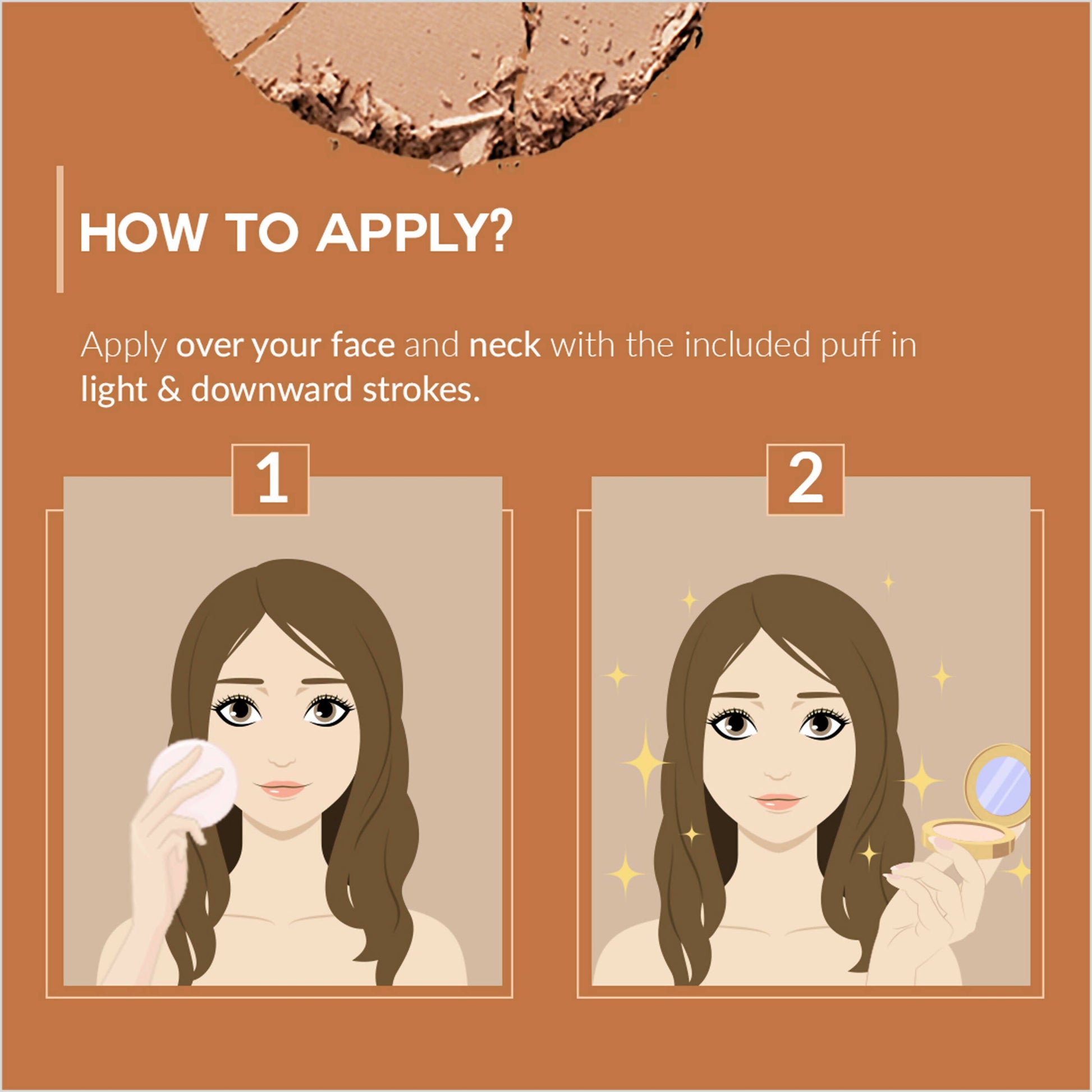 HOW TO APPLY?

Apply over your face and neck with the included puff in light & downward strokes.

1

2