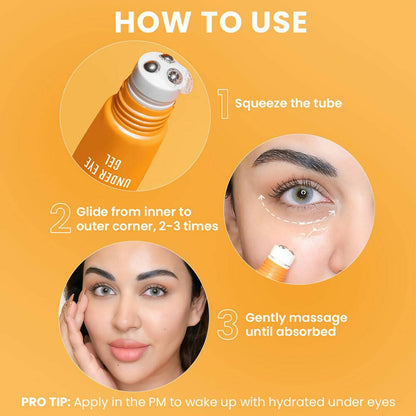 HOW TO USE

UNDER EYE GEL

1 Squeeze the tube

2 Glide from inner to outer corner, 2-3 times

3 Gently massage until absorbed

PRO TIP: Apply in the PM to wake up with hydrated under eyes