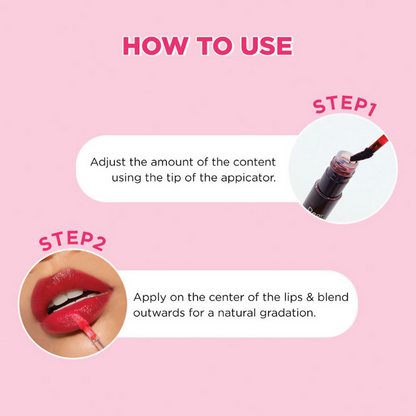 HOW TO USE

STEP1

Adjust the amount of the content using the tip of the appicator.

STEP2

Apply on the center of the lips & blend outwards for a natural gradation.