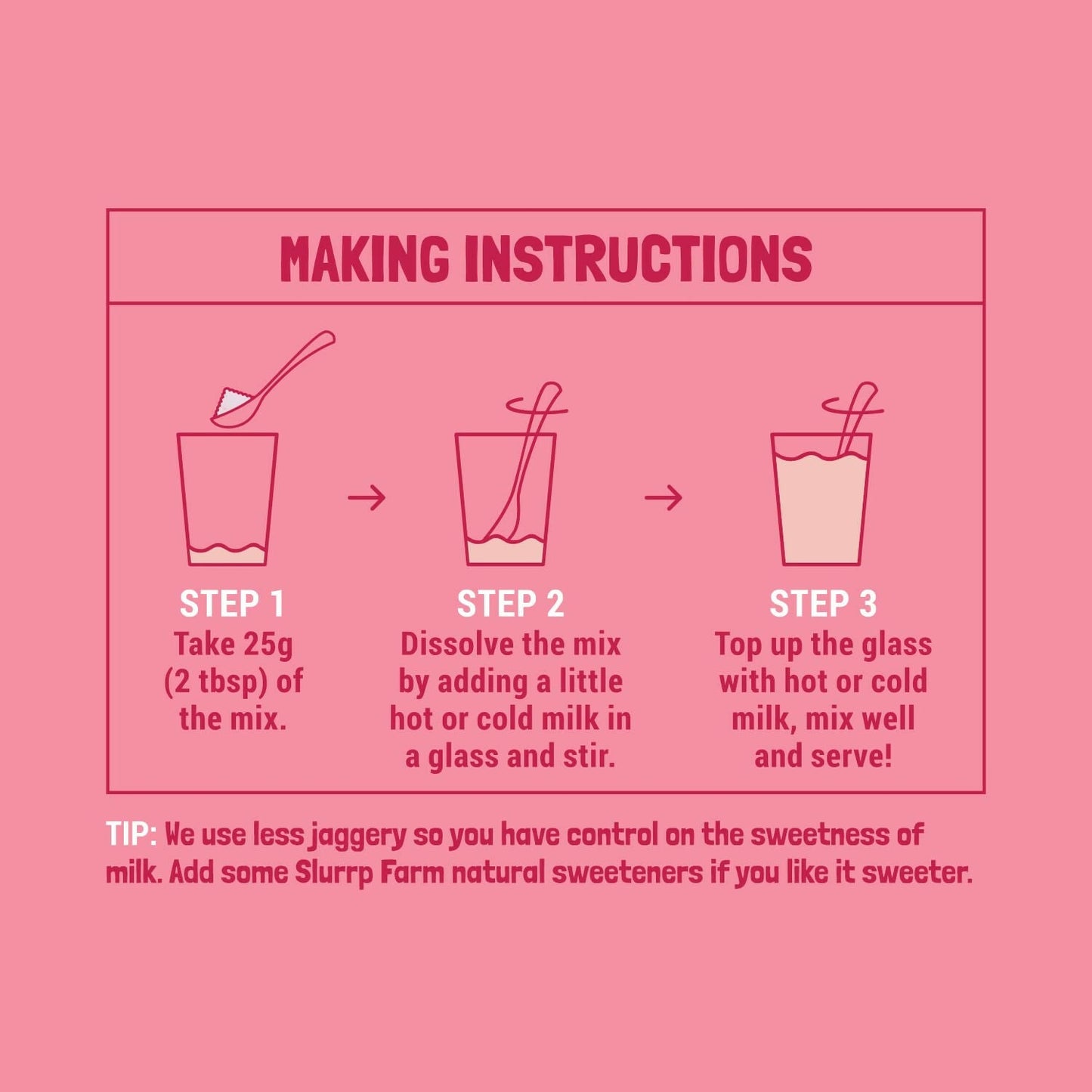 MAKING INSTRUCTIONS

STEP 1
Take 25g (2 tbsp) of the mix.

STEP 2
Dissolve the mix by adding a little hot or cold milk in a glass and stir.

STEP 3
Top up the glass with hot or cold milk, mix well and serve!

TIP: We use less jaggery so you have control on the sweetness of milk. Add some Slurrp Farm natural sweeteners if you like it sweeter.