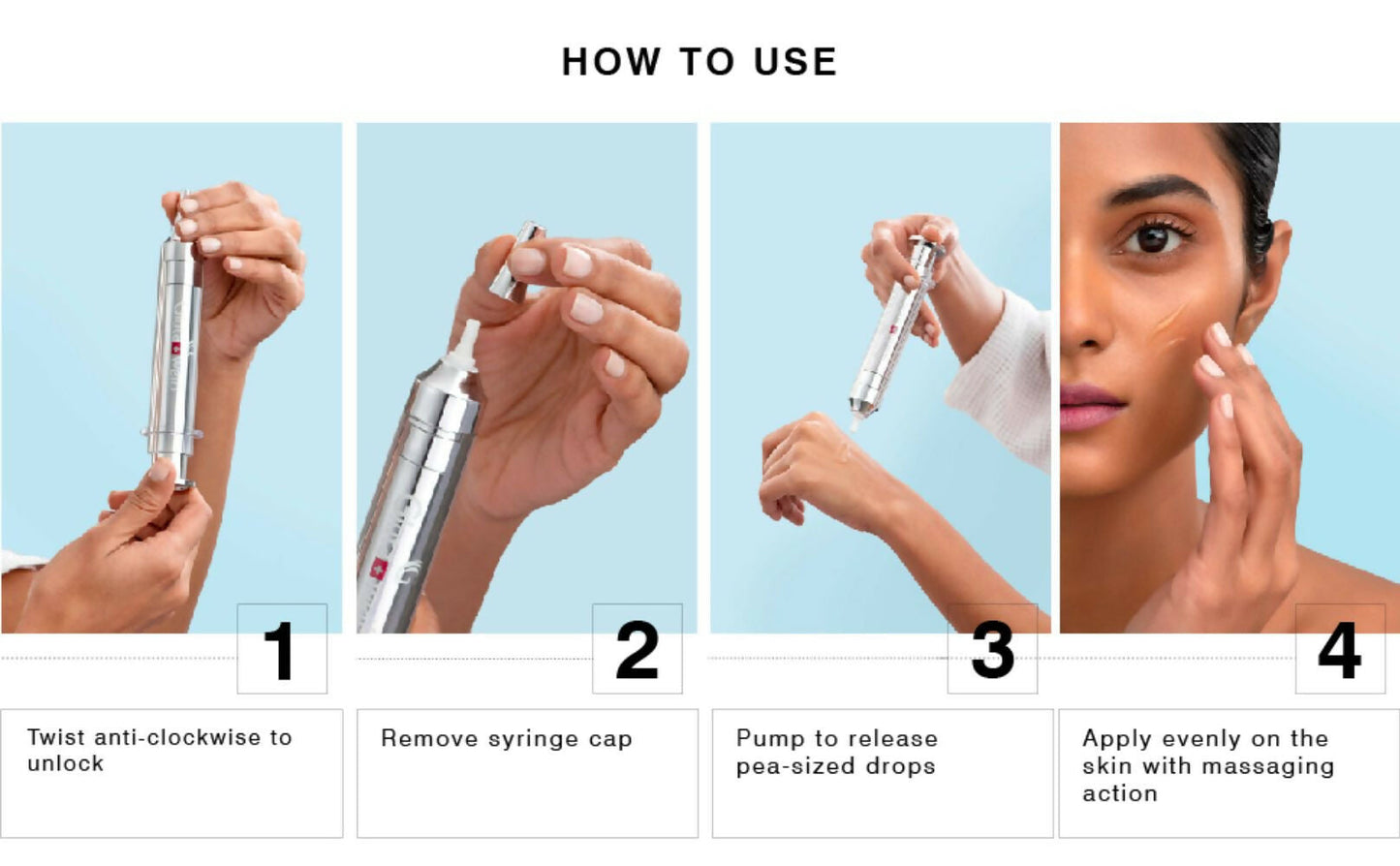 HOW TO USE

1

Twist anti-clockwise to unlock

2

Remove syringe cap

3

Pump to release pea-sized drops

4

Apply evenly on the skin with massaging action