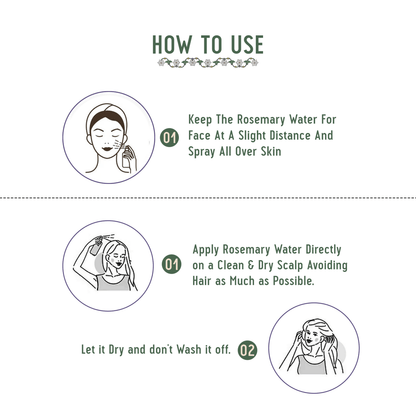 HOW TO USE

01 Keep The Rosemary Water For Face At A Slight Distance And Spray All Over Skin

01 Apply Rosemary Water Directly on a Clean & Dry Scalp Avoiding Hair as Much as Possible.

Let it Dry and don't Wash it off. 02