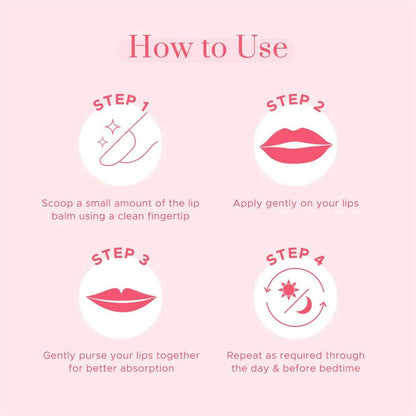 How to Use

STEP 1

Scoop a small amount of the lip balm using a clean fingertip

STEP 2

Apply gently on your lips

STEP 3

Gently purse your lips together for better absorption

STEP 4

Repeat as required through the day & before bedtime